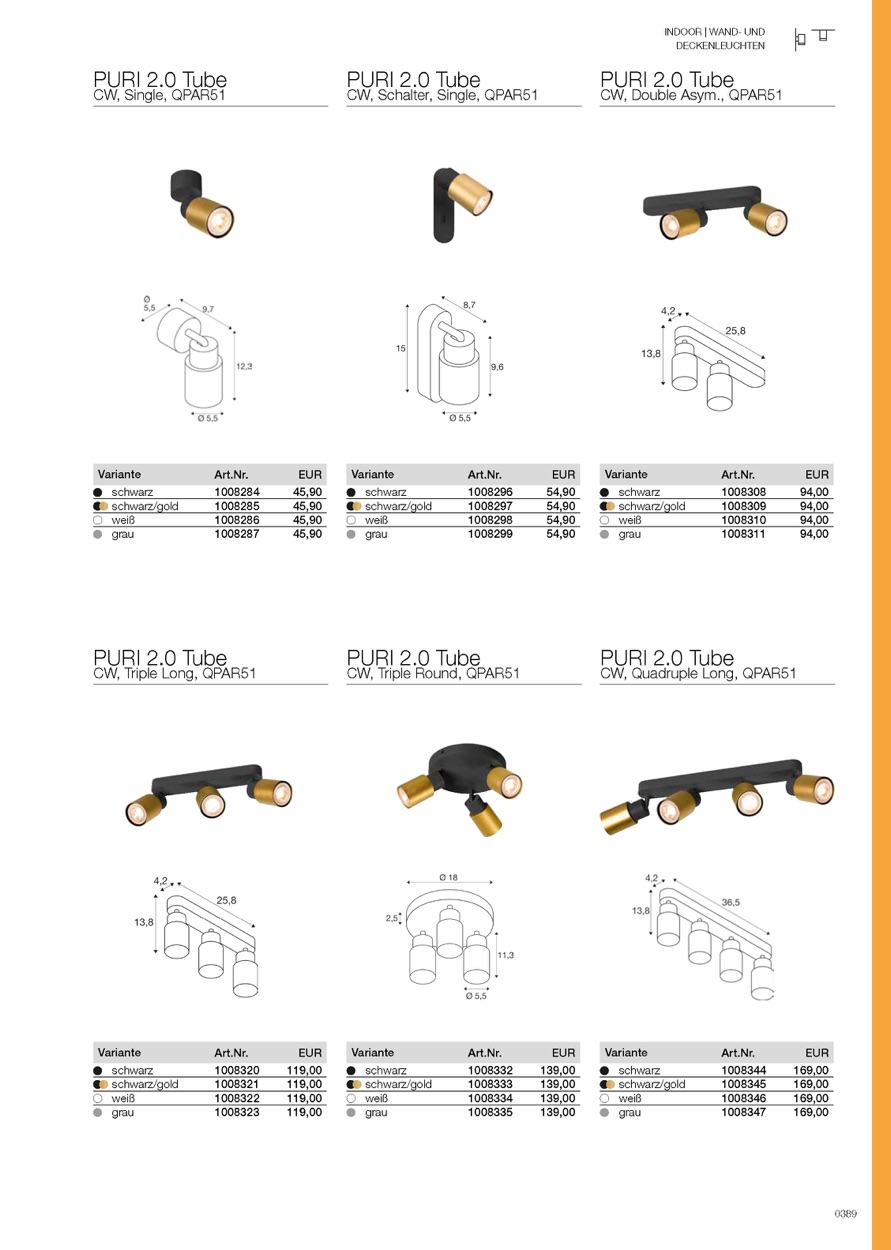 INDOOR | WAND- UND DECKENLEUCHTEN

PURI 2.0 Tube
CW, Single, QPAR51

Ø 5,5
9,7
12,3
Ø 5,5

| Variante | Art.Nr. | EUR |
|---|---|---|
| schwarz | 1008284 | 45,90 |
| schwarz/gold | 1008285 | 45,90 |
| weiß | 1008286 | 45,90 |
| grau | 1008287 | 45,90 |

PURI 2.0 Tube
CW, Schalter, Single, QPAR51

8,7
15
9,6
Ø 5,5

| Variante | Art.Nr. | EUR |
|---|---|---|
| schwarz | 1008296 | 54,90 |
| schwarz/gold | 1008297 | 54,90 |
| weiß | 1008298 | 54,90 |
| grau | 1008299 | 54,90 |

PURI 2.0 Tube
CW, Double Asym., QPAR51

4,2
25,8
13,8

| Variante | Art.Nr. | EUR |
|---|---|---|
| schwarz | 1008308 | 94,00 |
| schwarz/gold | 1008309 | 94,00 |
| weiß | 1008310 | 94,00 |
| grau | 1008311 | 94,00 |

PURI 2.0 Tube
CW, Triple Long, QPAR51

4,2
25,8
13,8

| Variante | Art.Nr. | EUR |
|---|---|---|
| schwarz | 1008320 | 119,00 |
| schwarz/gold | 1008321 | 119,00 |
| weiß | 1008322 | 119,00 |
| grau | 1008323 | 119,00 |

PURI 2.0 Tube
CW, Triple Round, QPAR51

Ø 18
2,5
11,3
Ø 5,5

| Variante | Art.Nr. | EUR |
|---|---|---|
| schwarz | 1008332 | 139,00 |
| schwarz/gold | 1008333 | 139,00 |
| weiß | 1008334 | 139,00 |
| grau | 1008335 | 139,00 |

PURI 2.0 Tube
CW, Quadruple Long, QPAR51

4,2
36,5
13,8

| Variante | Art.Nr. | EUR |
|---|---|---|
| schwarz | 1008344 | 169,00 |
| schwarz/gold | 1008345 | 169,00 |
| weiß | 1008346 | 169,00 |
| grau | 1008347 | 169,00 |

0389