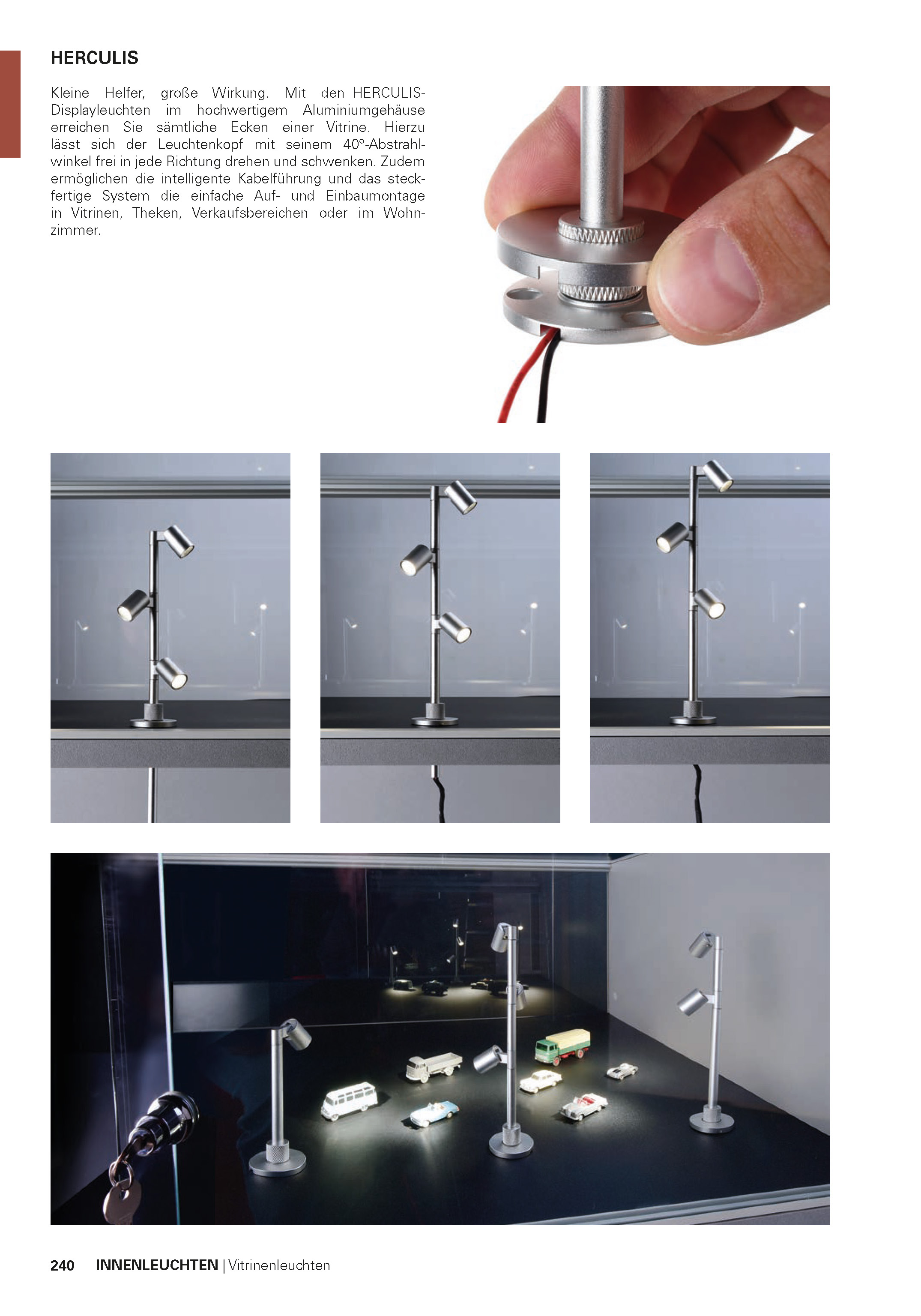 HERCULIS

Kleine Helfer, große Wirkung. Mit den HERCULIS-Displayleuchten im hochwertigem Aluminiumgehäuse erreichen Sie sämtliche Ecken einer Vitrine. Hierzu lässt sich der Leuchtenkopf mit seinem 40°-Abstrahlwinkel frei in jede Richtung drehen und schwenken. Zudem ermöglichen die intelligente Kabelführung und das steckfertige System die einfache Auf- und Einbaumontage in Vitrinen, Theken, Verkaufsbereichen oder im Wohnzimmer.

240 INNENLEUCHTEN | Vitrinenleuchten