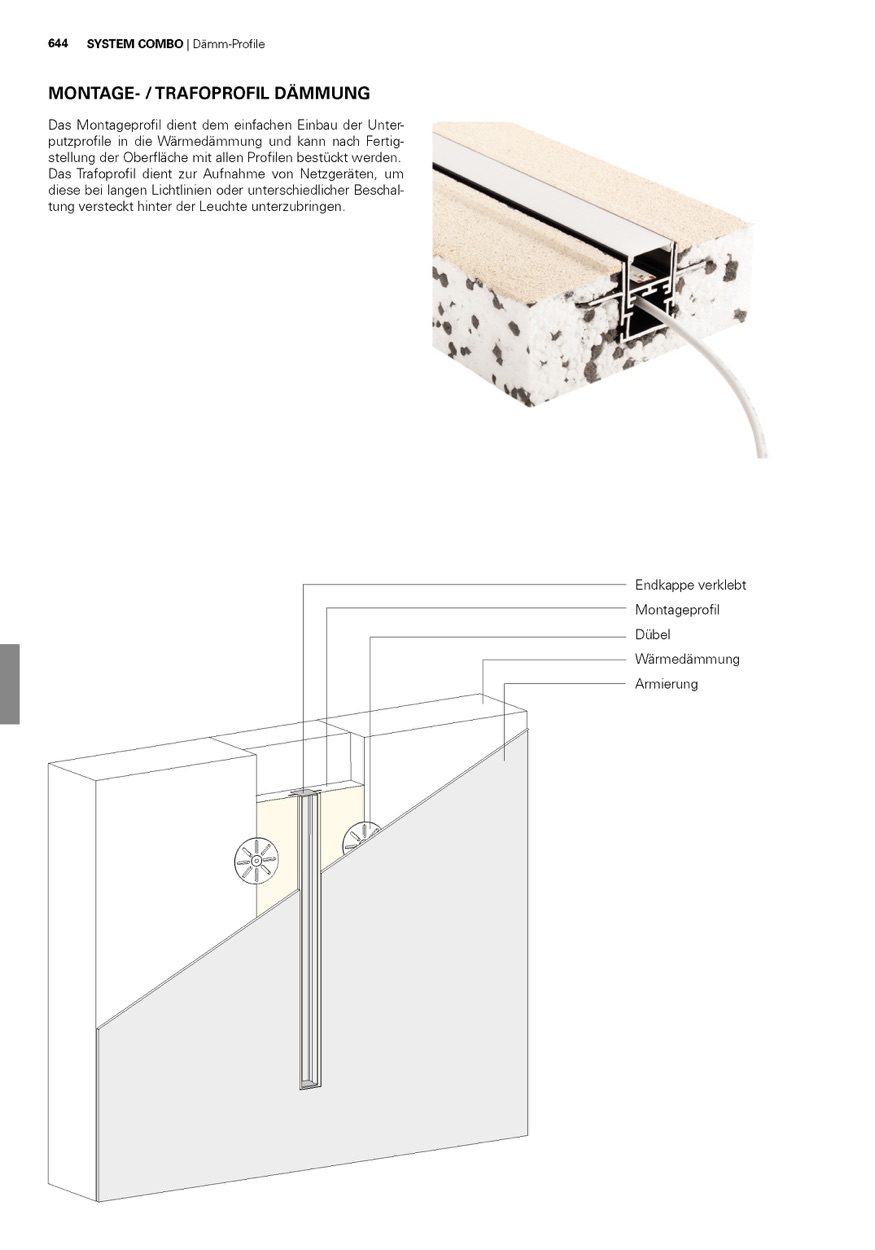 644 SYSTEM COMBO | Dämm-Profile

MONTAGE- / TRAFOPROFIL DÄMMUNG

Das Montageprofil dient dem einfachen Einbau der Unterputzprofile in die Wärmedämmung und kann nach Fertigstellung der Oberfläche mit allen Profilen bestückt werden. Das Trafoprofil dient zur Aufnahme von Netzgeräten, um diese bei langen Lichtlinien oder unterschiedlicher Beschaltung versteckt hinter der Leuchte unterzubringen.

Endkappe verklebt
Montageprofil
Dübel
Wärmedämmung
Armierung