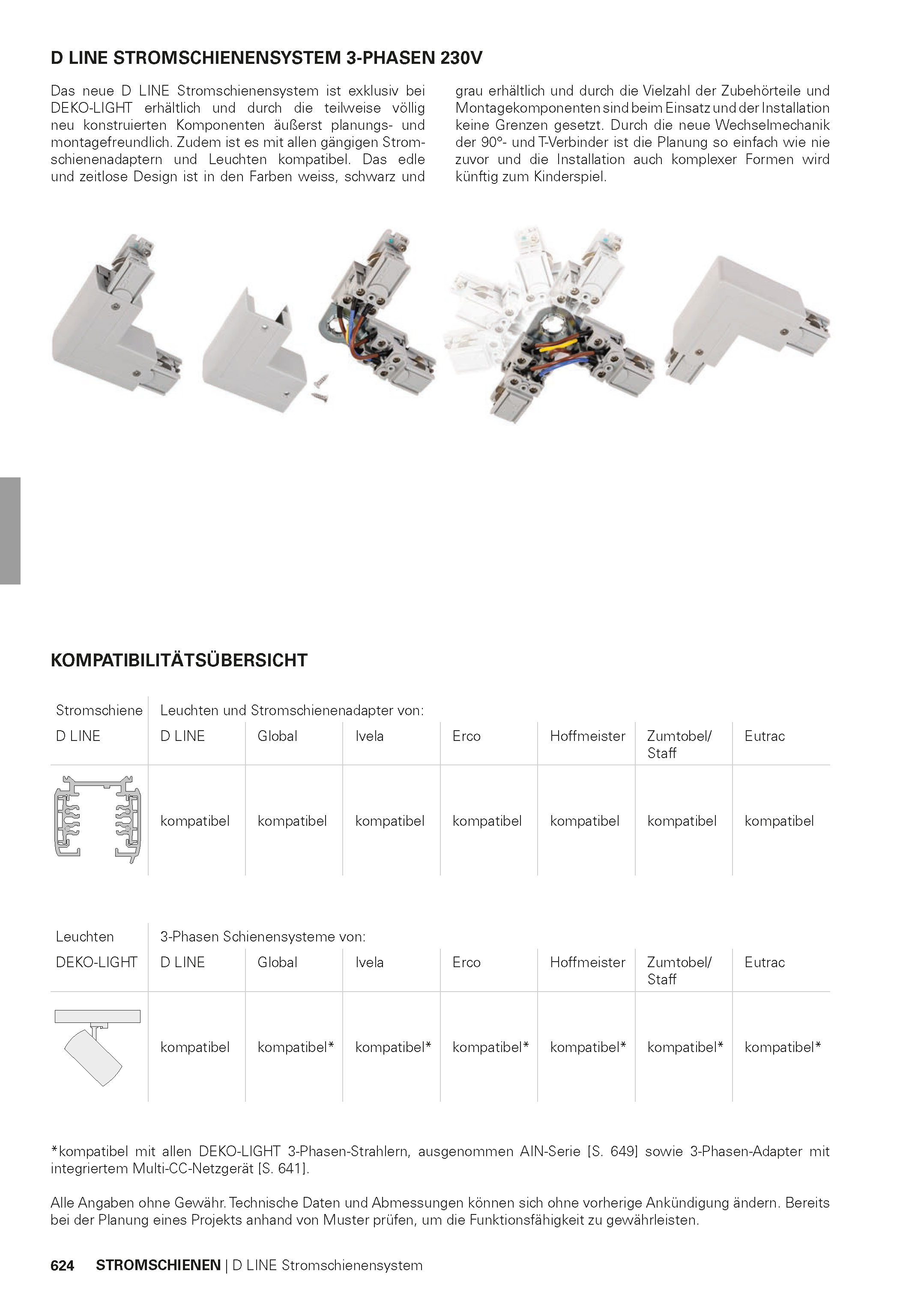 D LINE STROMSCHIENENSYSTEM 3-PHASEN 230V

Das neue D LINE Stromschienensystem ist exklusiv bei DEKO-LIGHT erhältlich und durch die teilweise völlig neu konstruierten Komponenten äußerst planungs- und montagefreundlich. Zudem ist es mit allen gängigen Stromschienenadaptern und Leuchten kompatibel. Das edle und zeitlose Design ist in den Farben weiss, schwarz und grau erhältlich und durch die Vielzahl der Zubehörteile und Montagekomponenten sind beim Einsatz und der Installation keine Grenzen gesetzt. Durch die neue Wechselmechanik der 90°- und T-Verbinder ist die Planung so einfach wie nie zuvor und die Installation auch komplexer Formen wird künftig zum Kinderspiel.

KOMPATIBILITÄTSÜBERSICHT

| Stromschiene | Leuchten und Stromschienenadapter von: | | | | | | |
|---|---|---|---|---|---|---|---|
| D LINE | D LINE | Global | Ivela | Erco | Hoffmeister | Zumtobel/ Staff | Eutrac |
| | kompatibel | kompatibel | kompatibel | kompatibel | kompatibel | kompatibel | kompatibel |

| Leuchten | 3-Phasen Schienensysteme von: | | | | | | |
|---|---|---|---|---|---|---|---|
| DEKO-LIGHT | D LINE | Global | Ivela | Erco | Hoffmeister | Zumtobel/ Staff | Eutrac |
| | kompatibel | kompatibel* | kompatibel* | kompatibel* | kompatibel* | kompatibel* | kompatibel* |

*kompatibel mit allen DEKO-LIGHT 3-Phasen-Strahlern, ausgenommen AIN-Serie [S. 649] sowie 3-Phasen-Adapter mit integriertem Multi-CC-Netzgerät [S. 641].

Alle Angaben ohne Gewähr. Technische Daten und Abmessungen können sich ohne vorherige Ankündigung ändern. Bereits bei der Planung eines Projekts anhand von Muster prüfen, um die Funktionsfähigkeit zu gewährleisten.

624 STROMSCHIENEN | D LINE Stromschienensystem